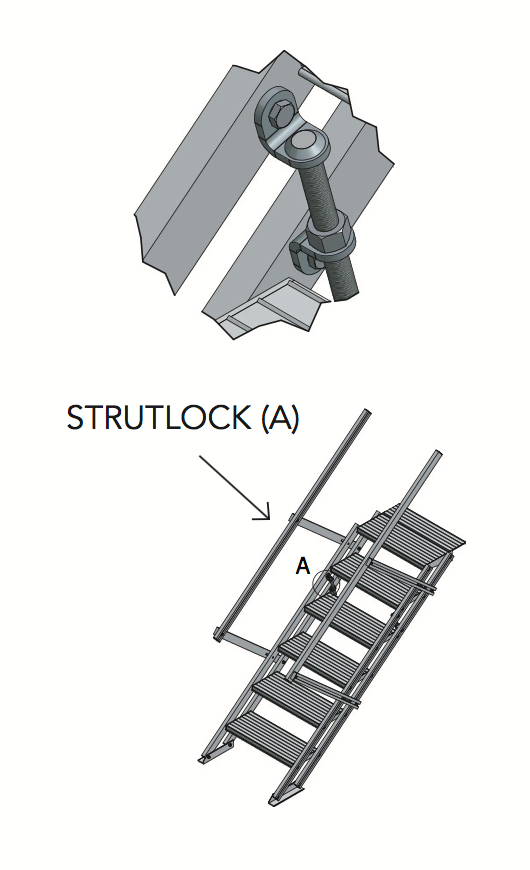 STRUTLOCK (A)

A