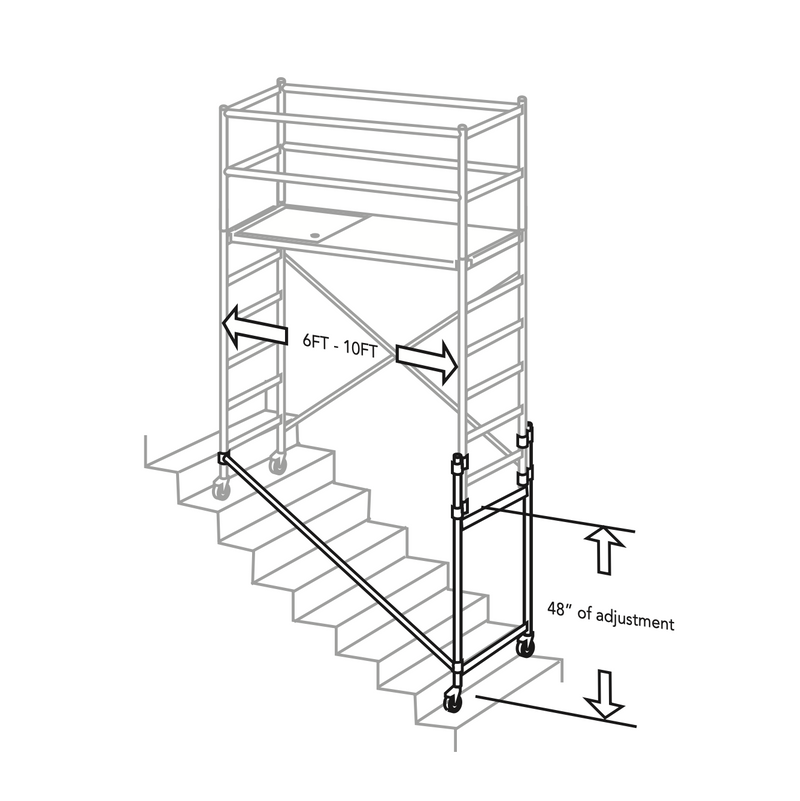 6FT - 10FT

48" of adjustment