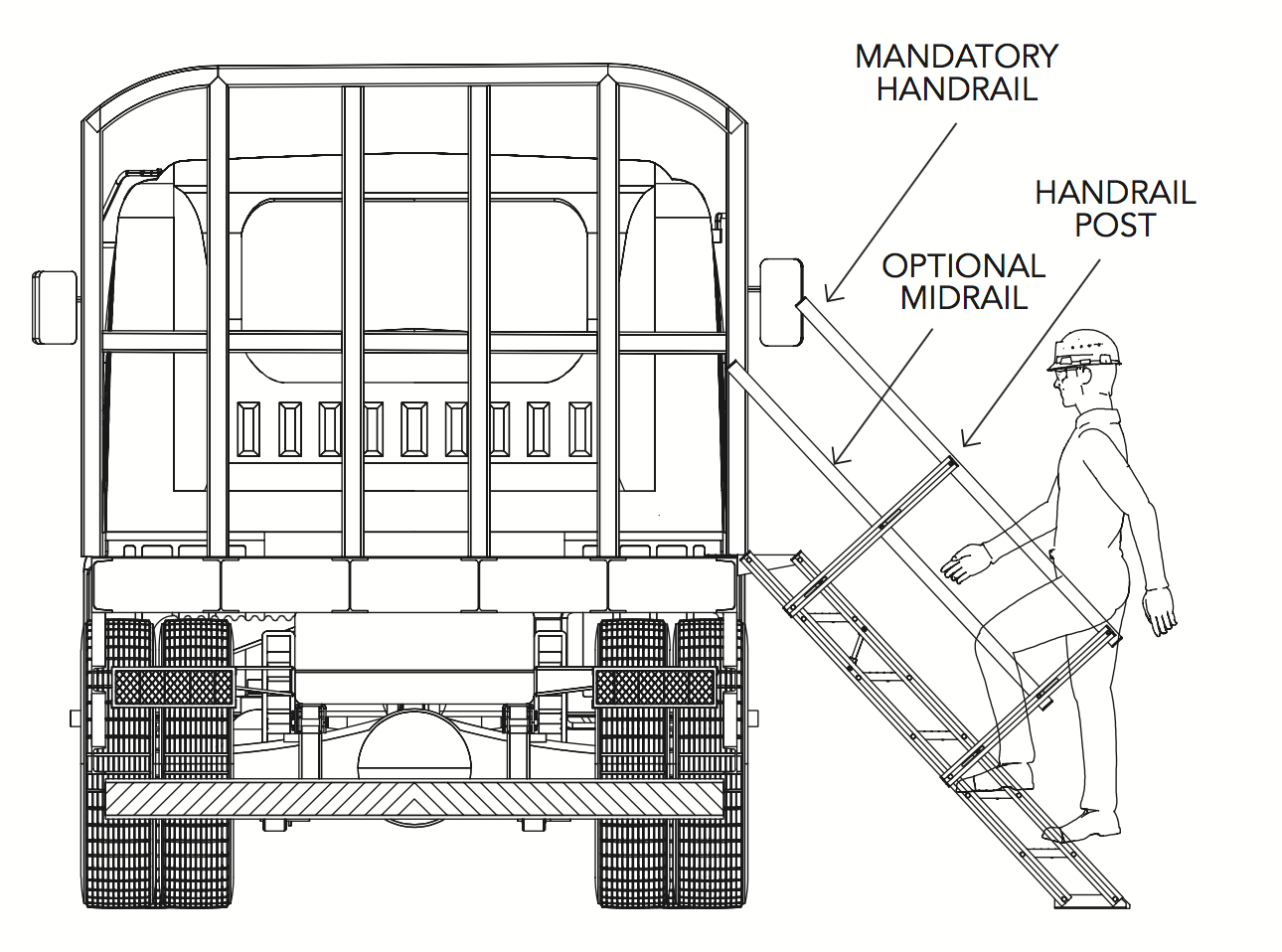 MANDATORY HANDRAIL

HANDRAIL POST

OPTIONAL MIDRAIL